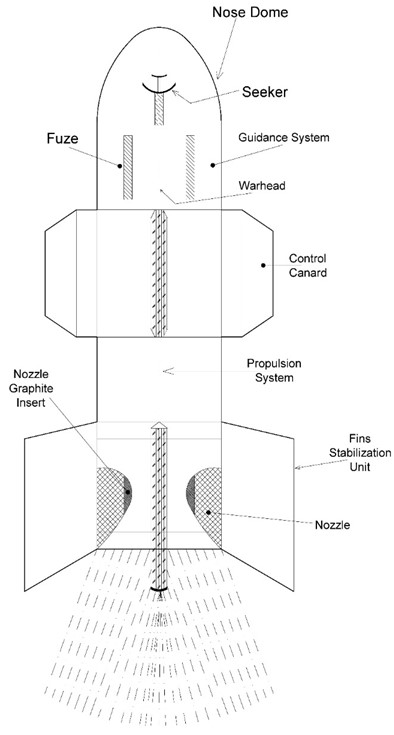 Nose Dome

Seeker

Fuze

Guidance System

Warhead

Control Canard

Propulsion System

Nozzle Graphite Insert

Fins Stabilization Unit

Nozzle